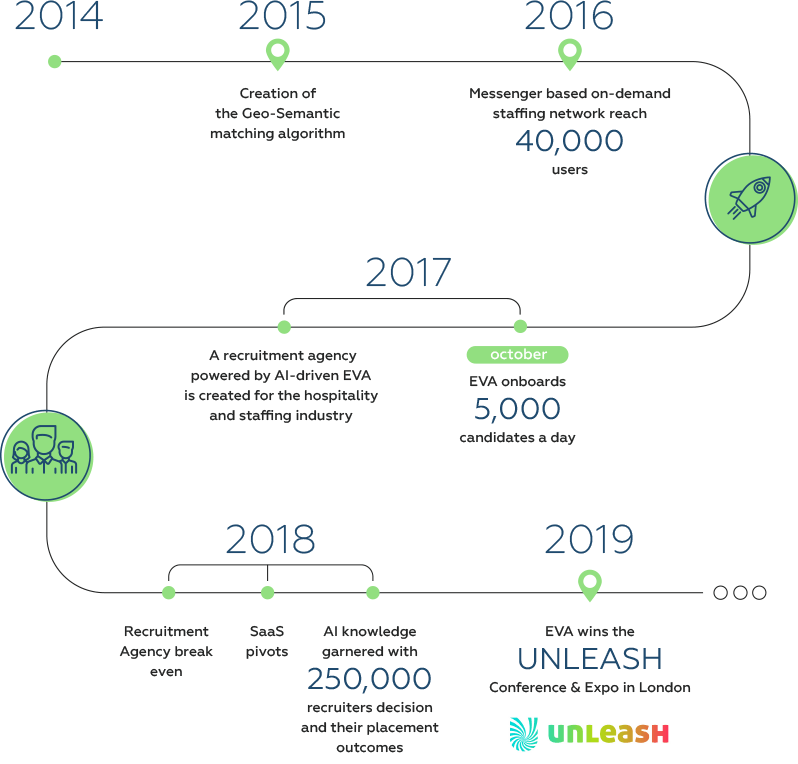 2014

2015

Creation of the Geo-Semantic matching algorithm

2016

Messenger based on-demand staffing network reach 40,000 users

2017

A recruitment agency powered by AI-driven EVA is created for the hospitality and staffing industry

october

EVA onboards 5,000 candidates a day

2018

Recruitment Agency break even

SaaS pivots

AI knowledge garnered with 250,000 recruiters decision and their placement outcomes

2019

EVA wins the UNLEASH Conference & Expo in London

UNLEASH